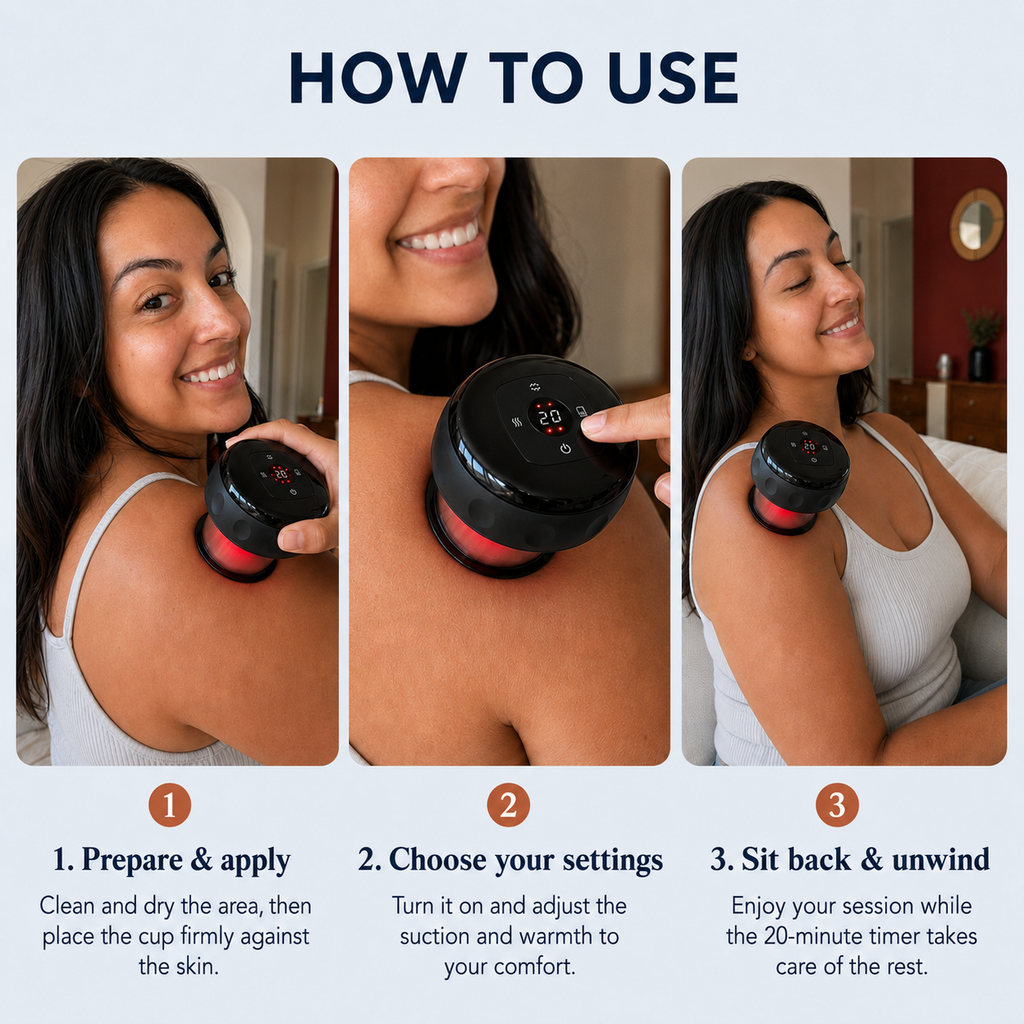 HOW TO USE

20

20

20

1

1. Prepare & apply

Clean and dry the area, then place the cup firmly against the skin.

2

2. Choose your settings

Turn it on and adjust the suction and warmth to your comfort.

3

3. Sit back & unwind

Enjoy your session while the 20-minute timer takes care of the rest.